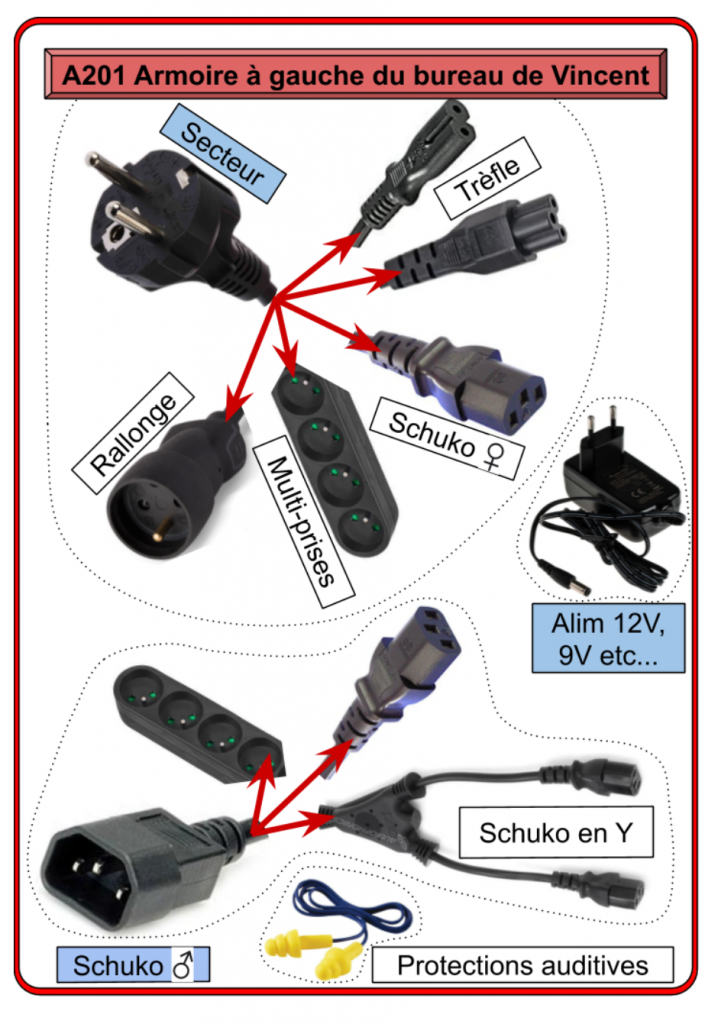 A201 Armoire à gauche du bureau de Vincent

Secteur

Trèfle

Schuko ♀

Rallonge

Multi-prises

Alim 12V, 9V etc...

Schuko en Y

Schuko ♂

Protections auditives